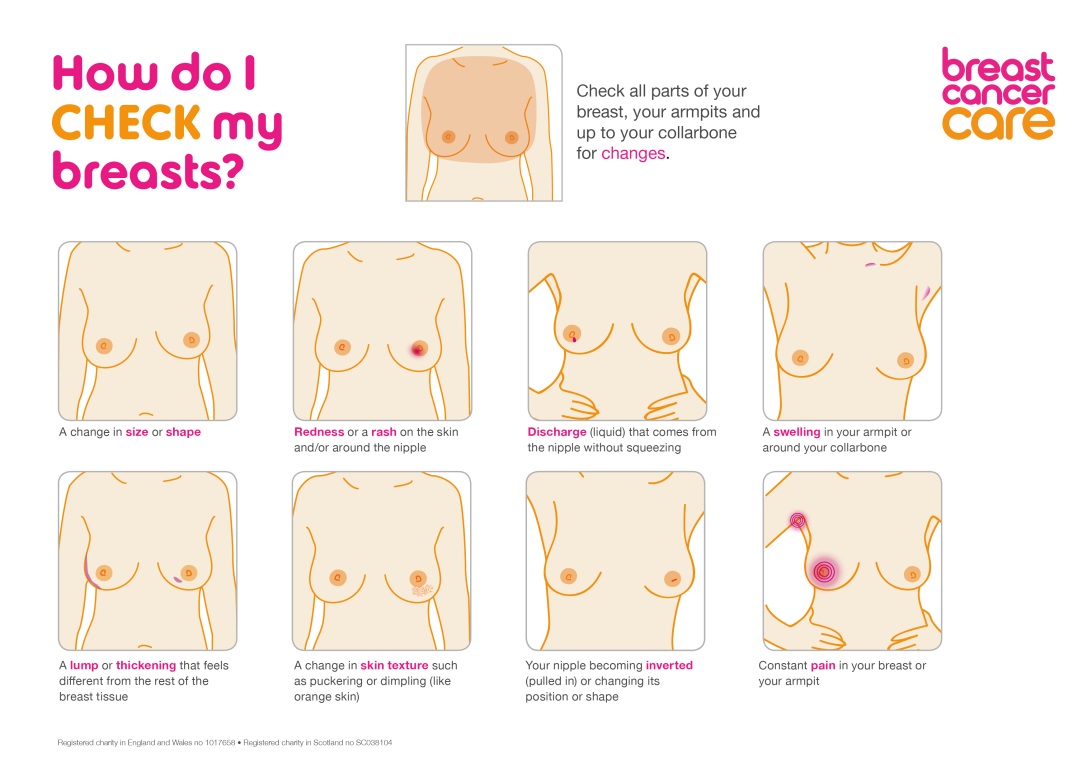 How do I CHECK my breasts?

Check all parts of your breast, your armpits and up to your collarbone for changes.

breast cancer care

A change in size or shape

Redness or a rash on the skin and/or around the nipple

Discharge (liquid) that comes from the nipple without squeezing

A swelling in your armpit or around your collarbone

A lump or thickening that feels different from the rest of the breast tissue

A change in skin texture such as puckering or dimpling (like orange skin)

Your nipple becoming inverted (pulled in) or changing its position or shape

Constant pain in your breast or your armpit

Registered charity in England and Wales no 1017658 • Registered charity in Scotland no SC038104